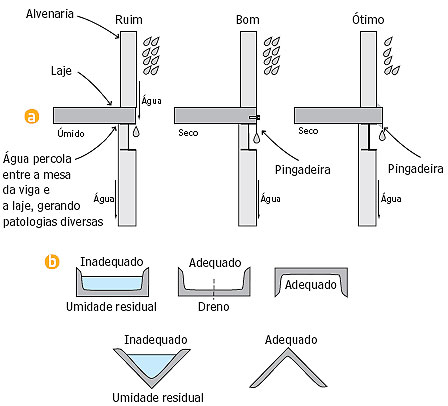 Alvenaria

Ruim

Bom

Ótimo

Laje

Água

a

Úmido

Seco

Seco

Água percola entre a mesa da viga e a laje, gerando patologias diversas

Pingadeira

Pingadeira

Água

Água

Água

b

Inadequado

Umidade residual

Adequado

Dreno

Adequado

Inadequado

Umidade residual

Adequado